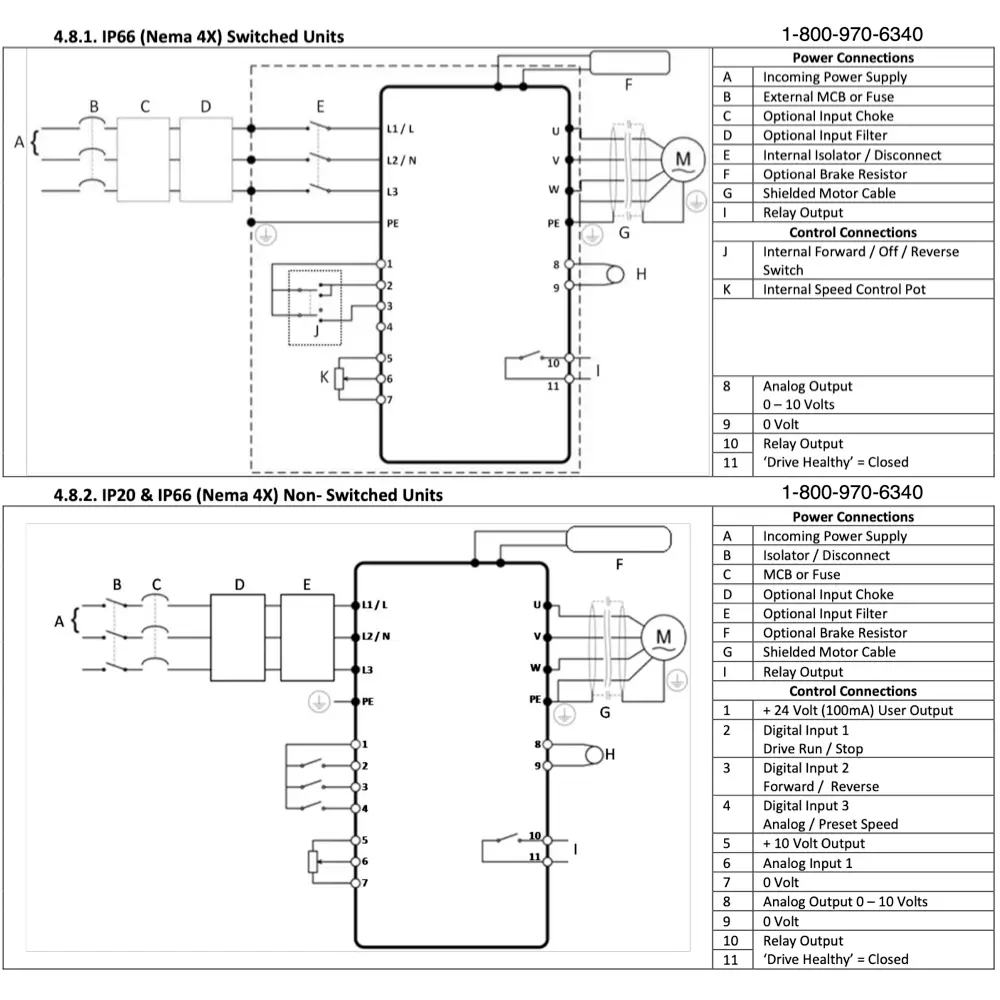 4.8.1. IP66 (Nema 4X) Switched Units

1-800-970-6340

A B C D E F L1 / L L2 / N L3 PE U V W PE M G 1 2 3 4 J 5 6 7 K 8 9 H 10 11 I

| Power Connections | |
|---|---|
| A | Incoming Power Supply |
| B | External MCB or Fuse |
| C | Optional Input Choke |
| D | Optional Input Filter |
| E | Internal Isolator / Disconnect |
| F | Optional Brake Resistor |
| G | Shielded Motor Cable |
| I | Relay Output |
| Control Connections | |
| J | Internal Forward / Off / Reverse Switch |
| K | Internal Speed Control Pot |
| | |
| 8 | Analog Output 0 – 10 Volts |
| 9 | 0 Volt |
| 10 | Relay Output |
| 11 | 'Drive Healthy' = Closed |

4.8.2. IP20 & IP66 (Nema 4X) Non- Switched Units

1-800-970-6340

A B C D E F L1 / L L2 / N L3 PE U V W PE M G 1 2 3 4 5 6 7 8 9 H 10 11 I

| Power Connections | |
|---|---|
| A | Incoming Power Supply |
| B | Isolator / Disconnect |
| C | MCB or Fuse |
| D | Optional Input Choke |
| E | Optional Input Filter |
| F | Optional Brake Resistor |
| G | Shielded Motor Cable |
| I | Relay Output |
| Control Connections | |
| 1 | + 24 Volt (100mA) User Output |
| 2 | Digital Input 1 Drive Run / Stop |
| 3 | Digital Input 2 Forward / Reverse |
| 4 | Digital Input 3 Analog / Preset Speed |
| 5 | + 10 Volt Output |
| 6 | Analog Input 1 |
| 7 | 0 Volt |
| 8 | Analog Output 0 – 10 Volts |
| 9 | 0 Volt |
| 10 | Relay Output |
| 11 | 'Drive Healthy' = Closed |