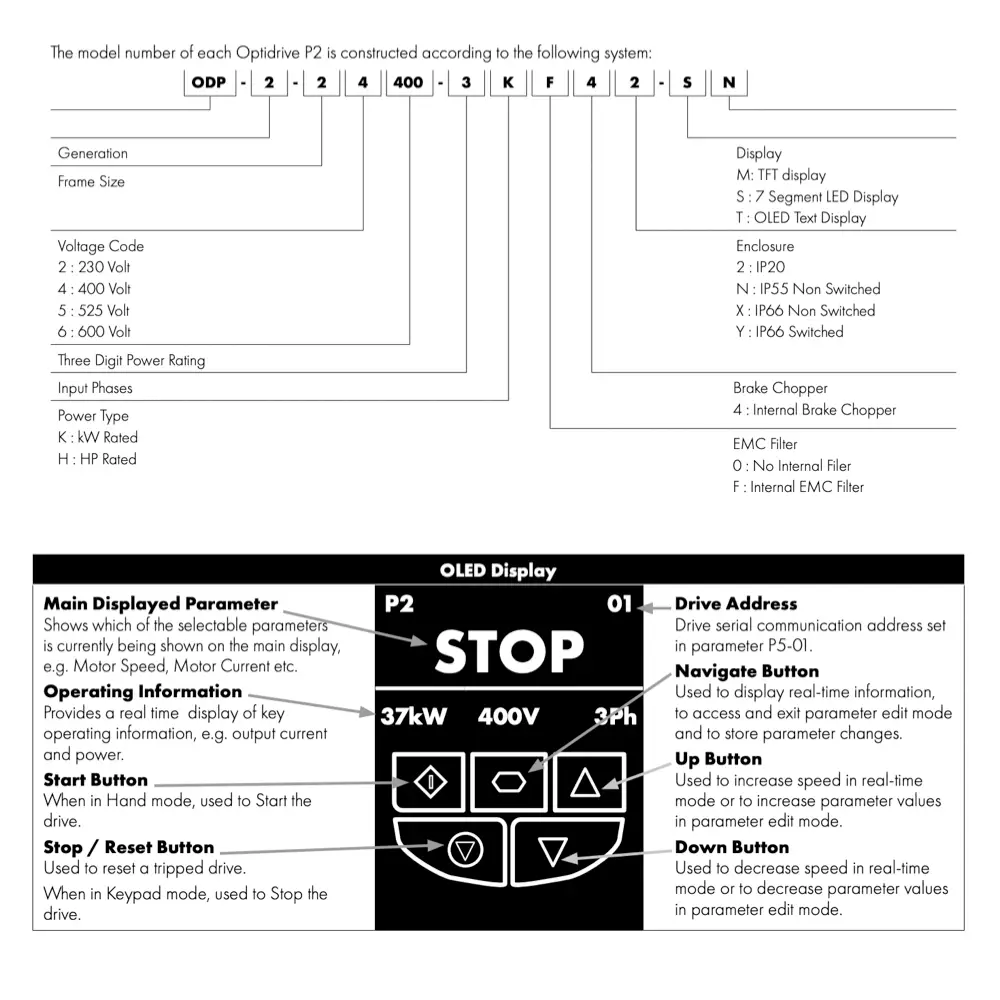 The model number of each Optidrive P2 is constructed according to the following system:

ODP - 2 - 2 4 400 - 3 K F 4 2 - S N

Generation

Frame Size

Voltage Code
2 : 230 Volt
4 : 400 Volt
5 : 525 Volt
6 : 600 Volt

Three Digit Power Rating

Input Phases

Power Type
K : kW Rated
H : HP Rated

Display
M: TFT display
S : 7 Segment LED Display
T : OLED Text Display

Enclosure
2 : IP20
N : IP55 Non Switched
X : IP66 Non Switched
Y : IP66 Switched

Brake Chopper
4 : Internal Brake Chopper

EMC Filter
0 : No Internal Filer
F : Internal EMC Filter

OLED Display

Main Displayed Parameter
Shows which of the selectable parameters is currently being shown on the main display, e.g. Motor Speed, Motor Current etc.

Operating Information
Provides a real time display of key operating information, e.g. output current and power.

Start Button
When in Hand mode, used to Start the drive.

Stop / Reset Button
Used to reset a tripped drive.
When in Keypad mode, used to Stop the drive.

P2 01
STOP
37kW 400V 3Ph

Drive Address
Drive serial communication address set in parameter P5-01.

Navigate Button
Used to display real-time information, to access and exit parameter edit mode and to store parameter changes.

Up Button
Used to increase speed in real-time mode or to increase parameter values in parameter edit mode.

Down Button
Used to decrease speed in real-time mode or to decrease parameter values in parameter edit mode.